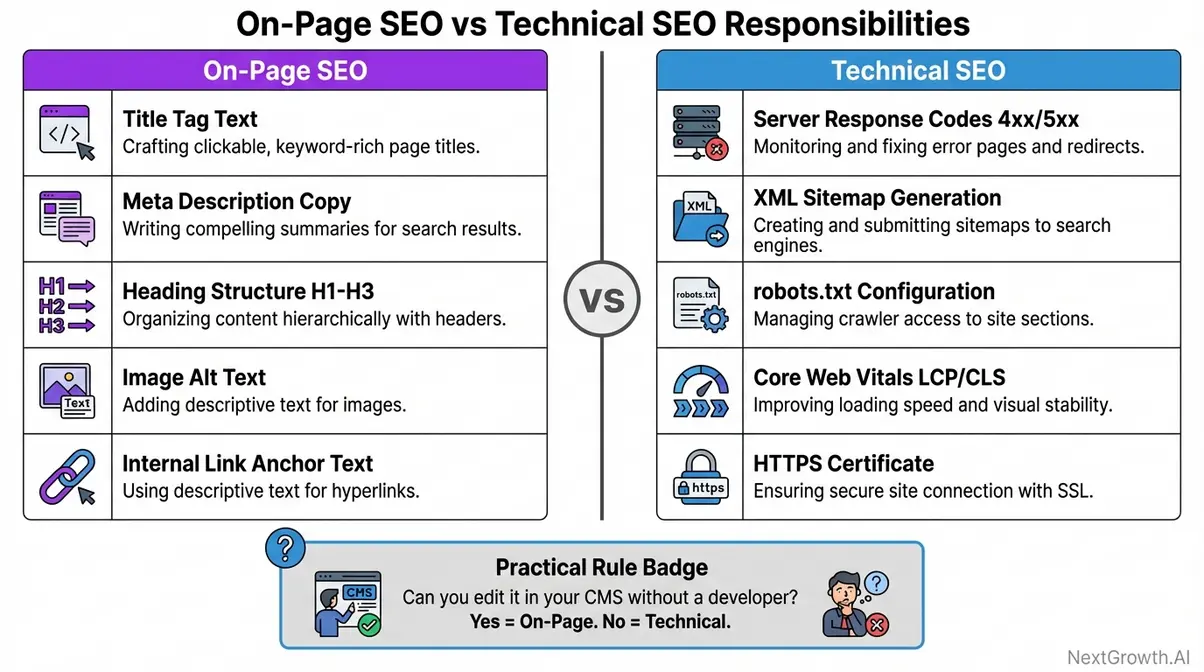 On-Page SEO vs Technical SEO Responsibilities

On-Page SEO

</>

Title Tag Text
Crafting clickable, keyword-rich page titles.

Meta Description Copy
Writing compelling summaries for search results.

H1
H2
H3

Heading Structure H1-H3
Organizing content hierarchically with headers.

Text

Image Alt Text
Adding descriptive text for images.

Internal Link Anchor Text
Using descriptive text for hyperlinks.

VS

Technical SEO

Server Response Codes 4xx/5xx
Monitoring and fixing error pages and redirects.

XML

XML Sitemap Generation
Creating and submitting sitemaps to search engines.

robots.txt

robots.txt Configuration
Managing crawler access to site sections.

Core Web Vitals LCP/CLS
Improving loading speed and visual stability.

https

HTTPS Certificate
Ensuring secure site connection with SSL.

?

CMS

Practical Rule Badge
Can you edit it in your CMS without a developer?
Yes = On-Page. No = Technical.

?

NextGrowth.AI